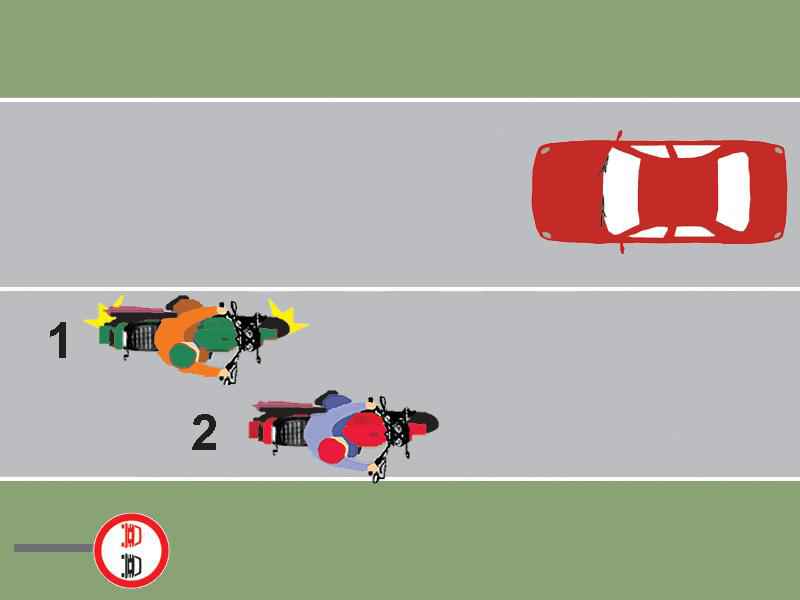 1

2